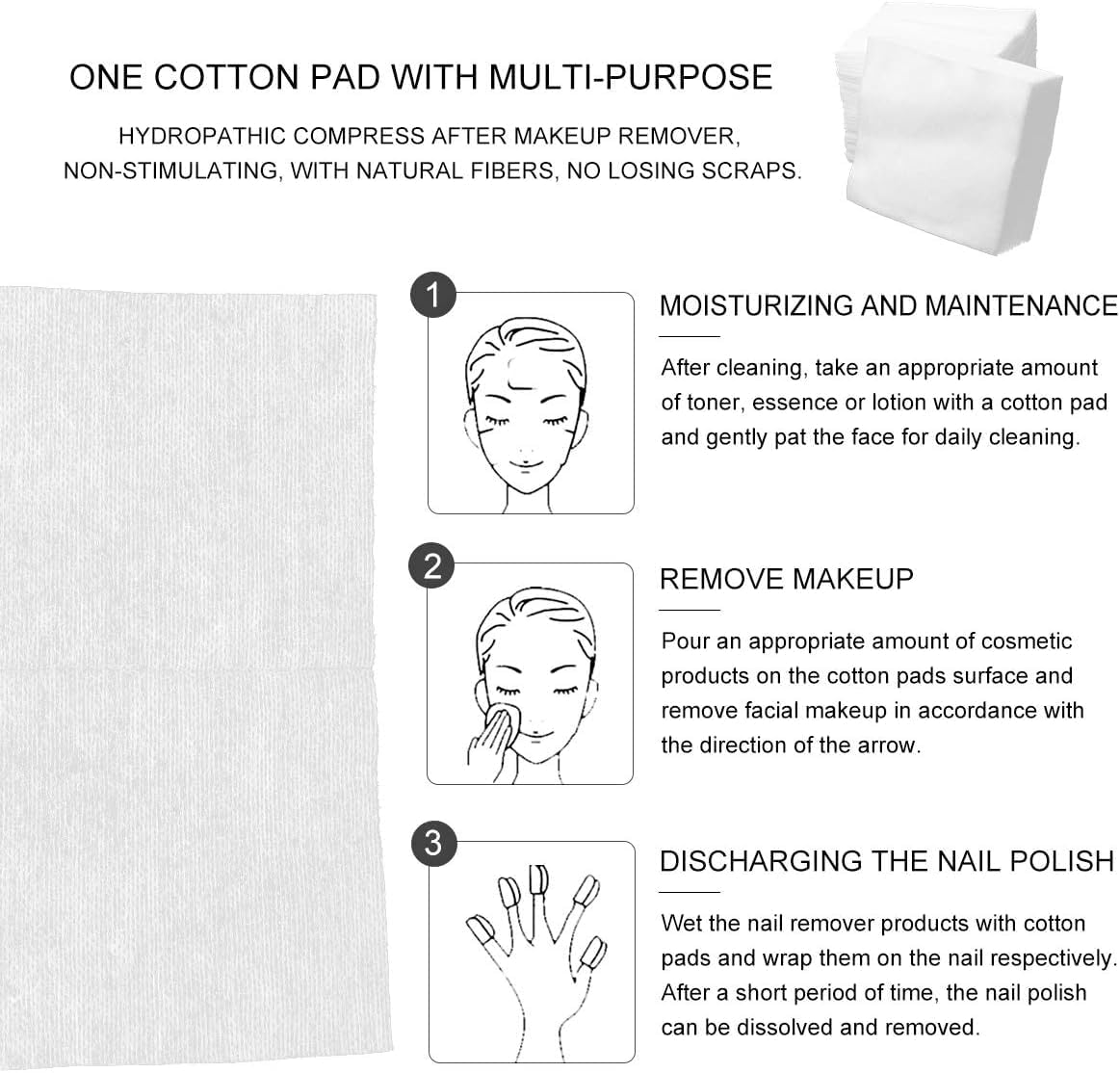 ONE COTTON PAD WITH MULTI-PURPOSE

HYDROPATHIC COMPRESS AFTER MAKEUP REMOVER, NON-STIMULATING, WITH NATURAL FIBERS, NO LOSING SCRAPS.

1

MOISTURIZING AND MAINTENANCE

After cleaning, take an appropriate amount of toner, essence or lotion with a cotton pad and gently pat the face for daily cleaning.

2

REMOVE MAKEUP

Pour an appropriate amount of cosmetic products on the cotton pads surface and remove facial makeup in accordance with the direction of the arrow.

3

DISCHARGING THE NAIL POLISH

Wet the nail remover products with cotton pads and wrap them on the nail respectively. After a short period of time, the nail polish can be dissolved and removed.