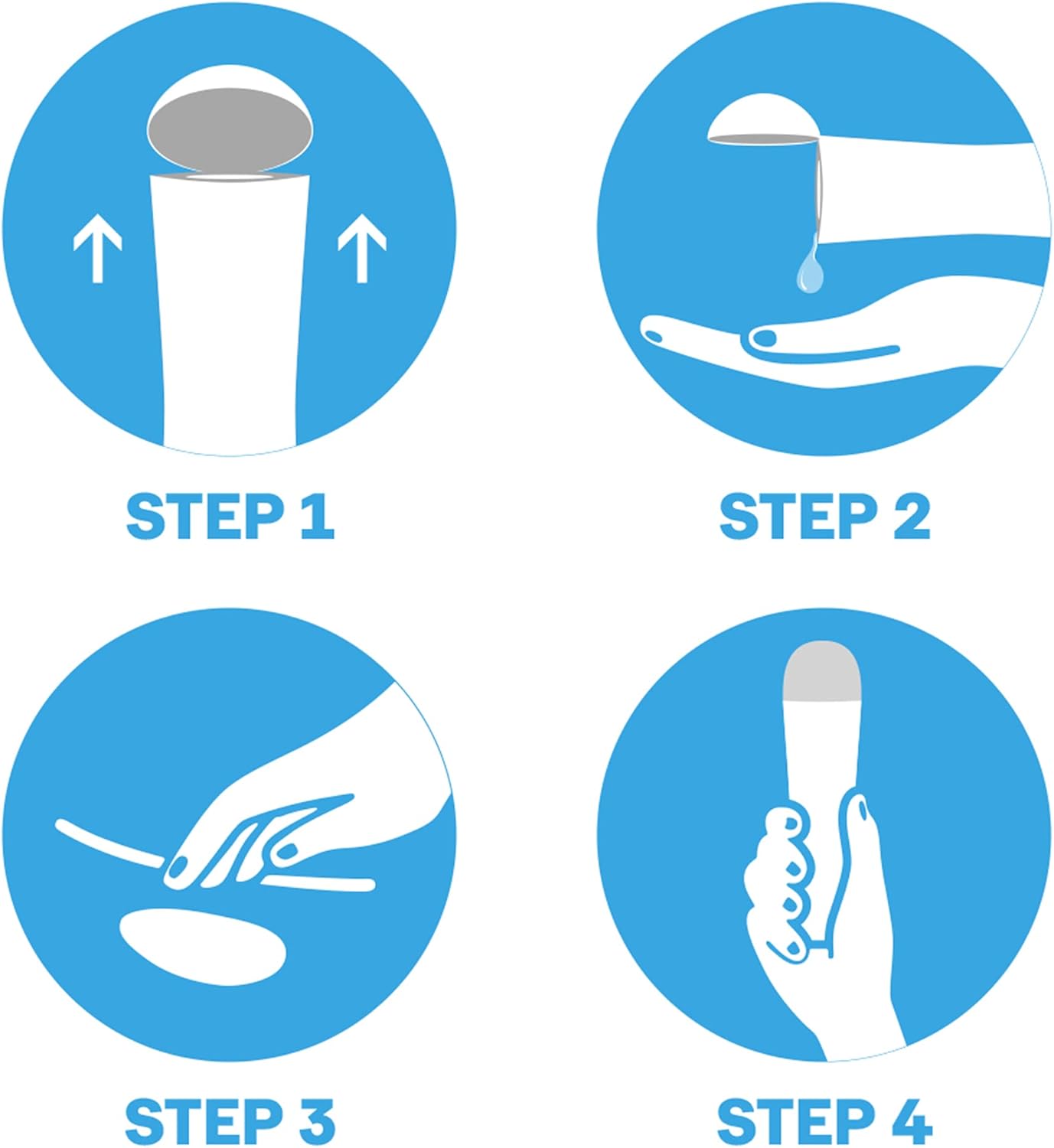 STEP 1

STEP 2

STEP 3

STEP 4